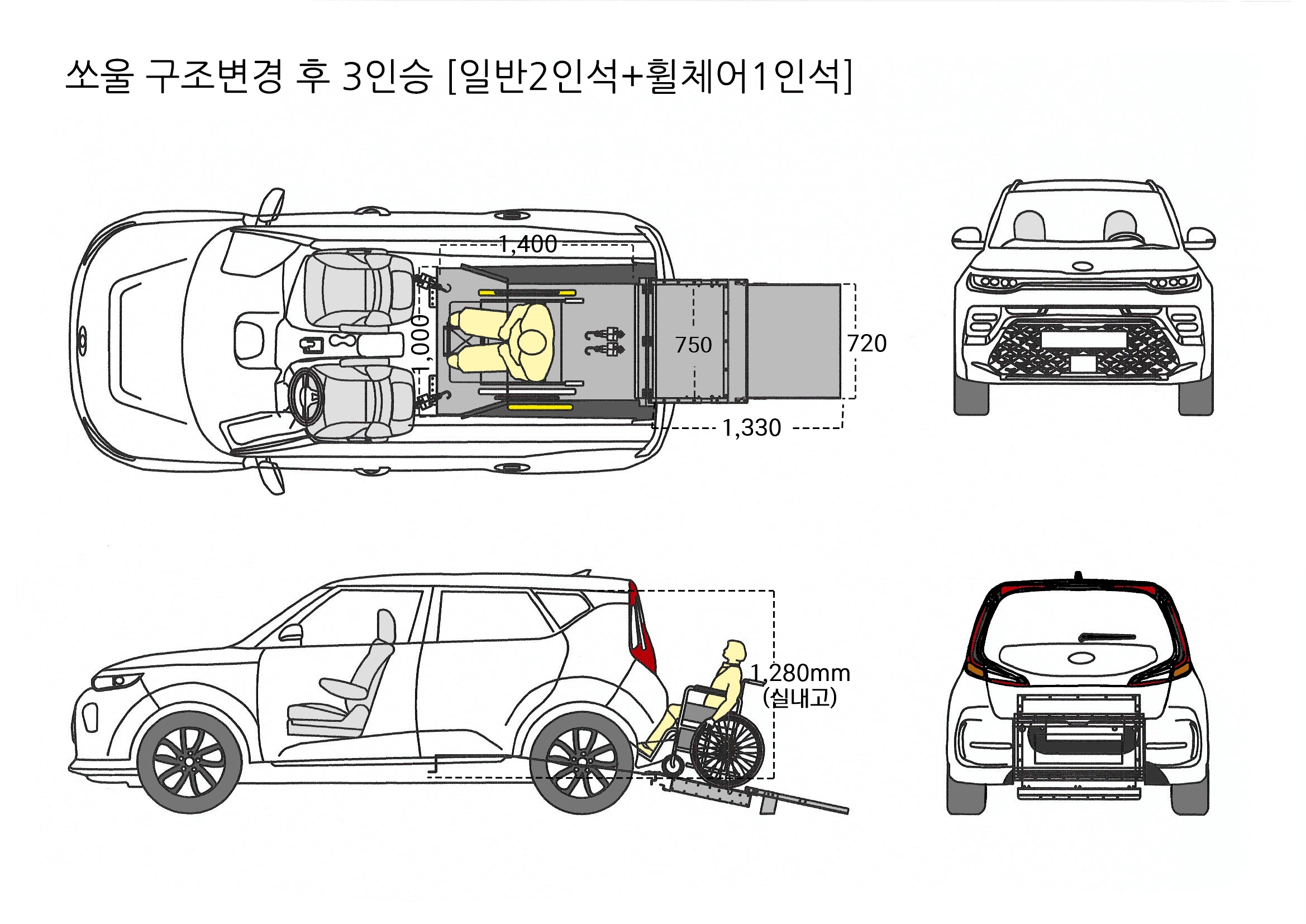 쏘울 구조변경 후 3인승 [일반2인석+휠체어1인석]

1,400

1,000

750

720

1,330

1,280mm
(실내고)