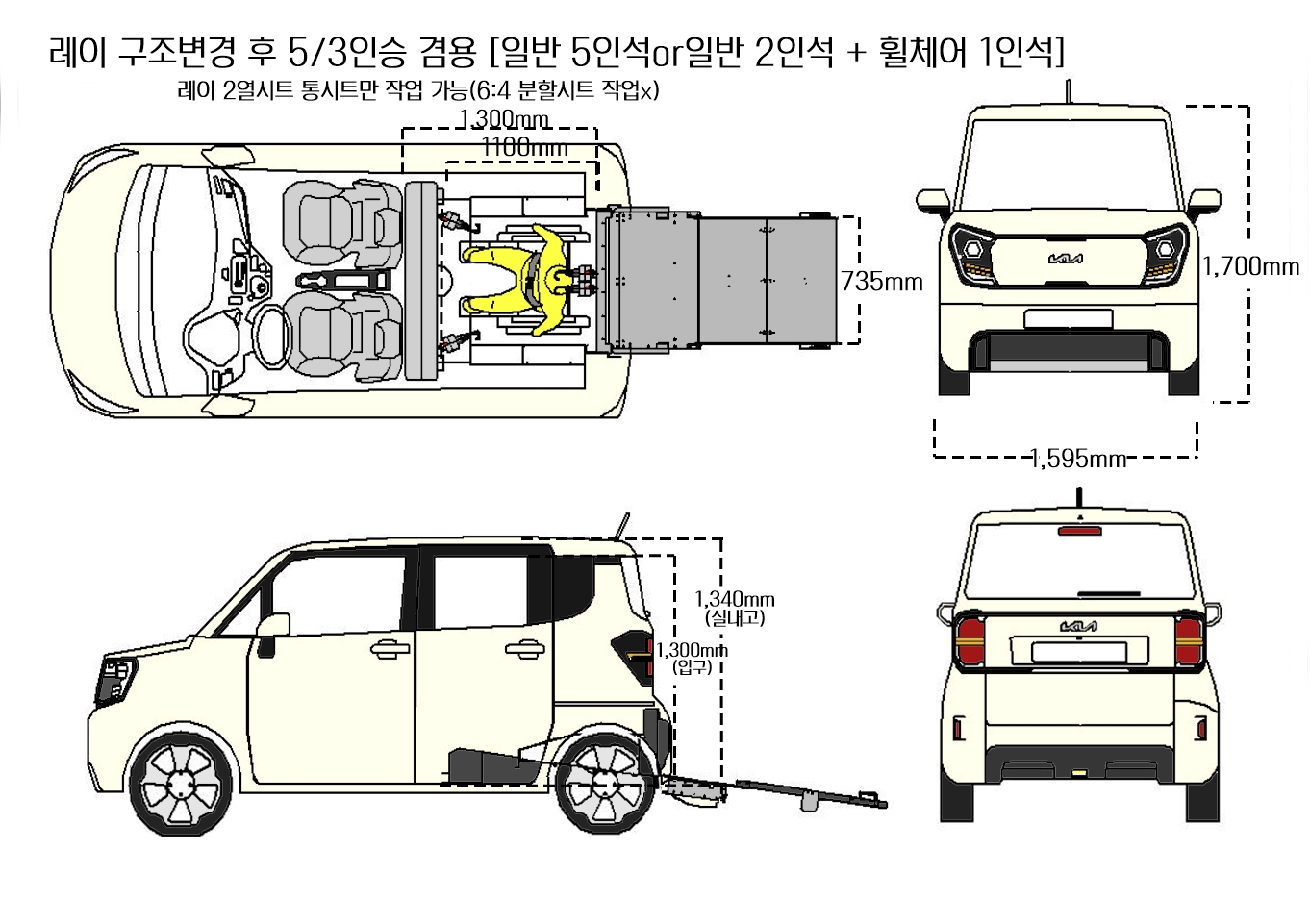 레이 구조변경 후 5/3인승 겸용 [일반 5인석or일반 2인석 + 휠체어 1인석]

레이 2열시트 통시트만 작업 가능(6:4 분할시트 작업x)

1,300mm

1100mm

735mm

1,700mm

1,595mm

1,340mm (실내고)

1,300mm (입구)

KIA

KIA